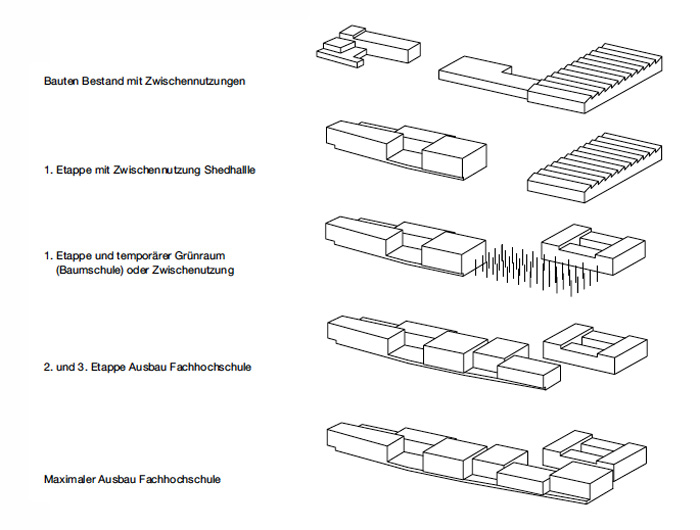 Bauten Bestand mit Zwischennutzungen

1. Etappe mit Zwischennutzung Shedhallle

1. Etappe und temporärer Grünraum (Baumschule) oder Zwischenutzung

2. und 3. Etappe Ausbau Fachhochschule

Maximaler Ausbau Fachhochschule